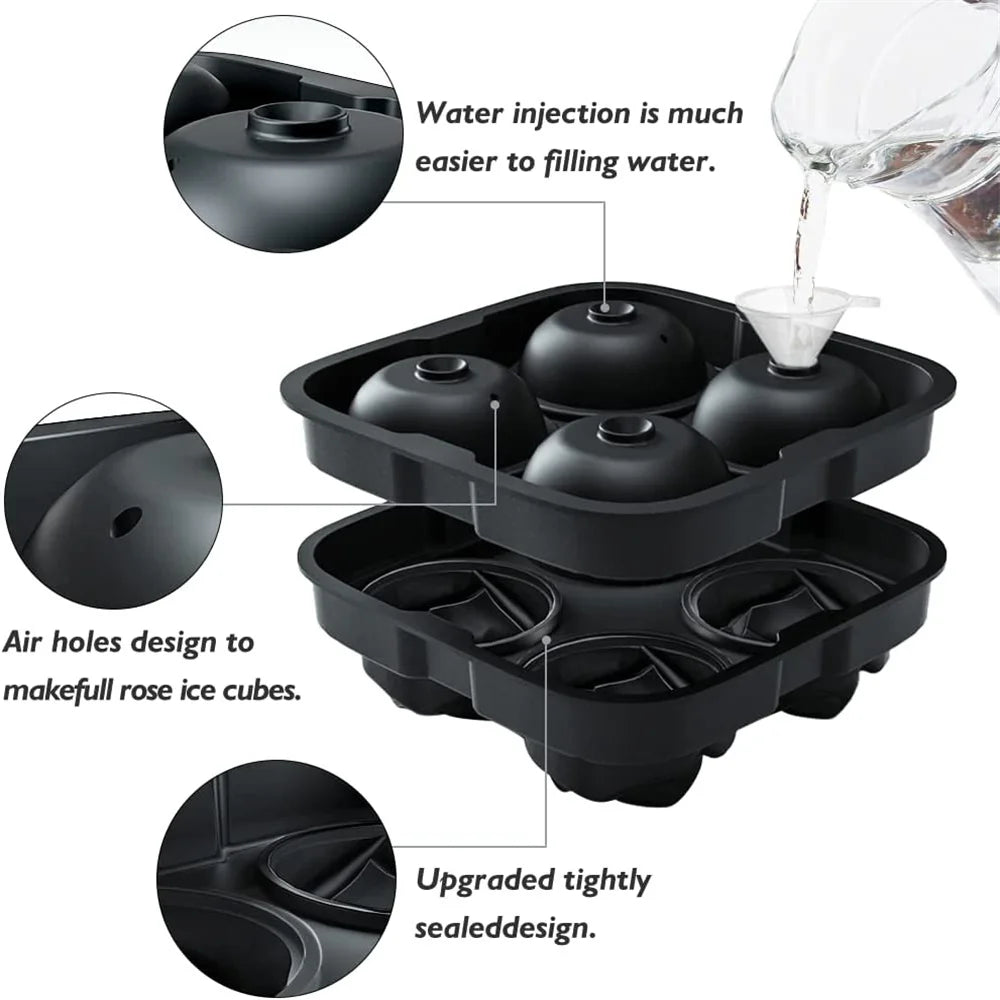 Water injection is much easier to filling water.

Air holes design to makefull rose ice cubes.

Upgraded tightly sealeddesign.